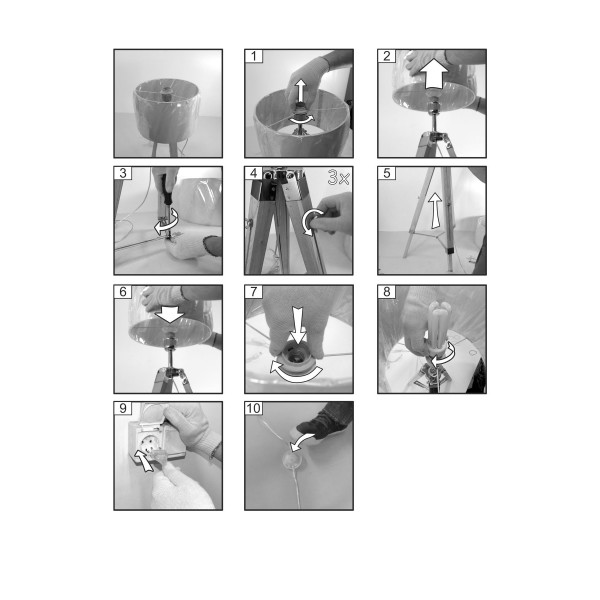 1
2
3
4
3x
5
6
7
8
9
10